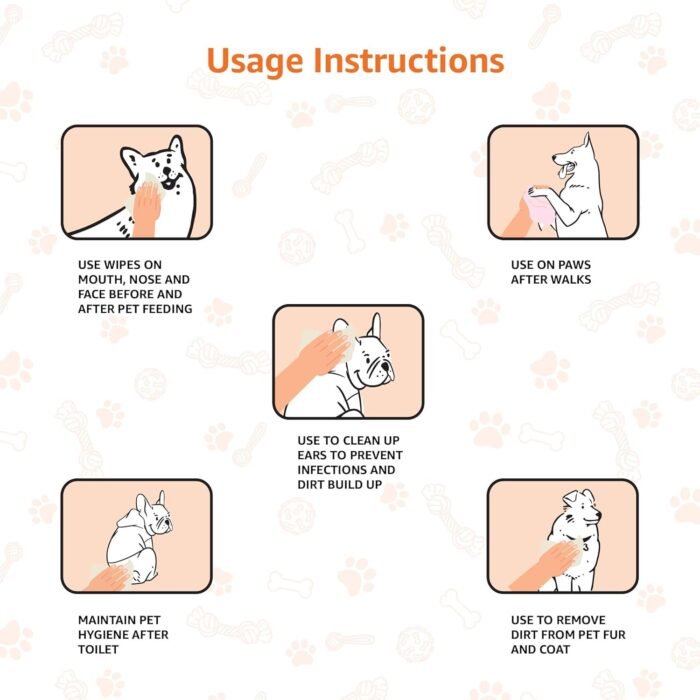 Usage Instructions

USE WIPES ON MOUTH, NOSE AND FACE BEFORE AND AFTER PET FEEDING

USE ON PAWS AFTER WALKS

USE TO CLEAN UP EARS TO PREVENT INFECTIONS AND DIRT BUILD UP

MAINTAIN PET HYGIENE AFTER TOILET

USE TO REMOVE DIRT FROM PET FUR AND COAT